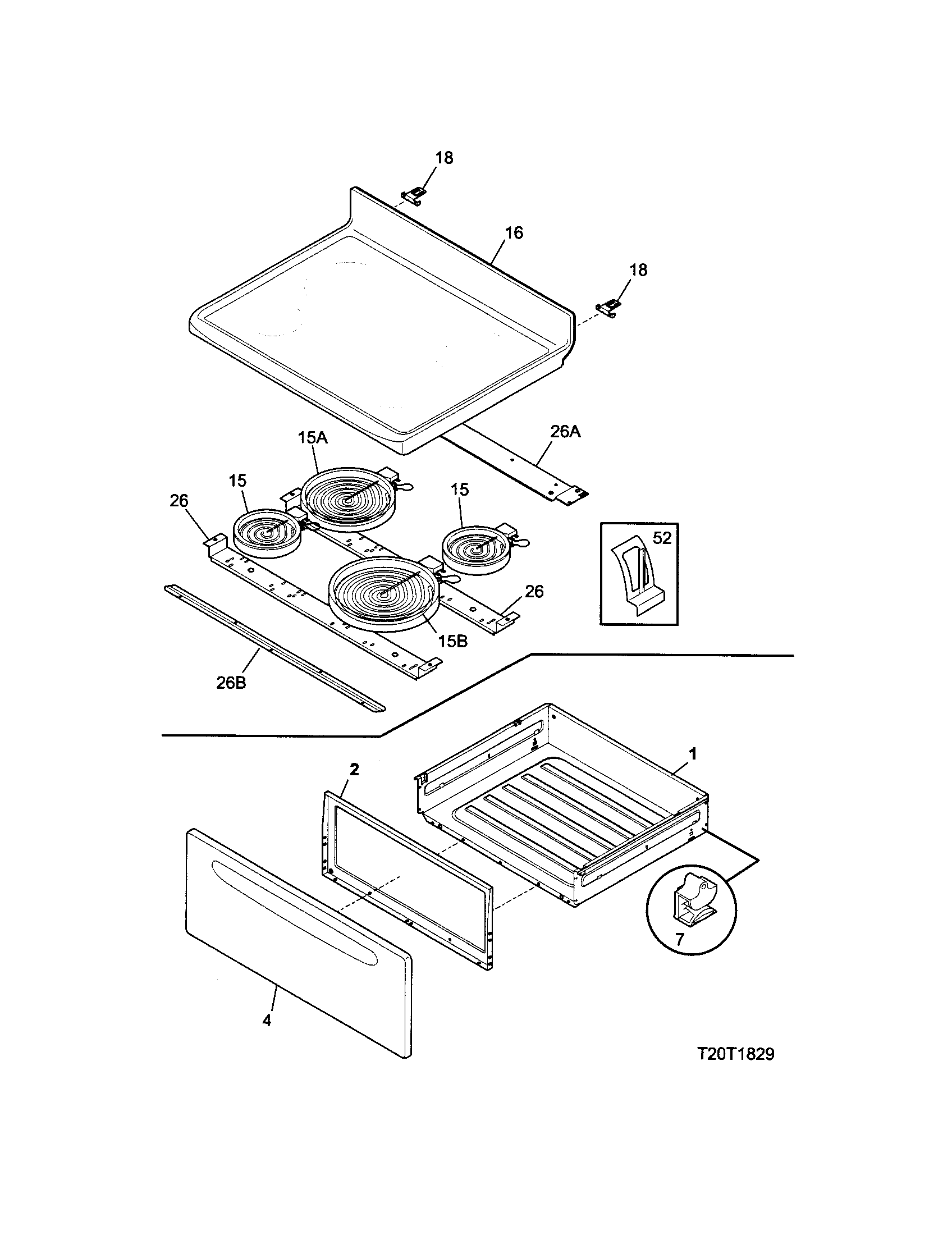 18
16
18
15A
26A
15
15
26
52
26
15B
26B
1
2
7
4
T20T1829