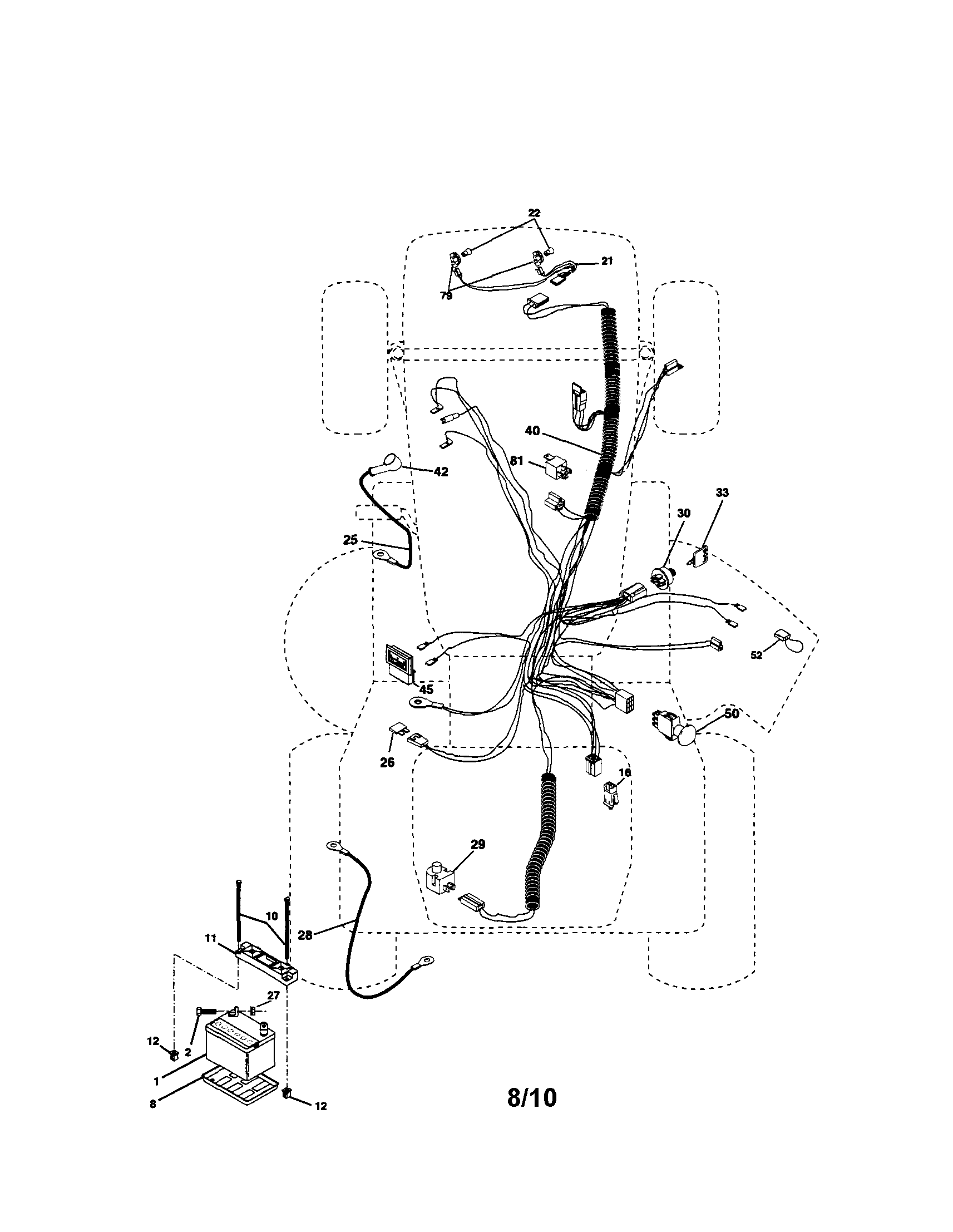 22
21
79
40
81
42
33
30
25
52
45
50
26
16
29
10
11
28
27
12
2
1
8
12
8/10