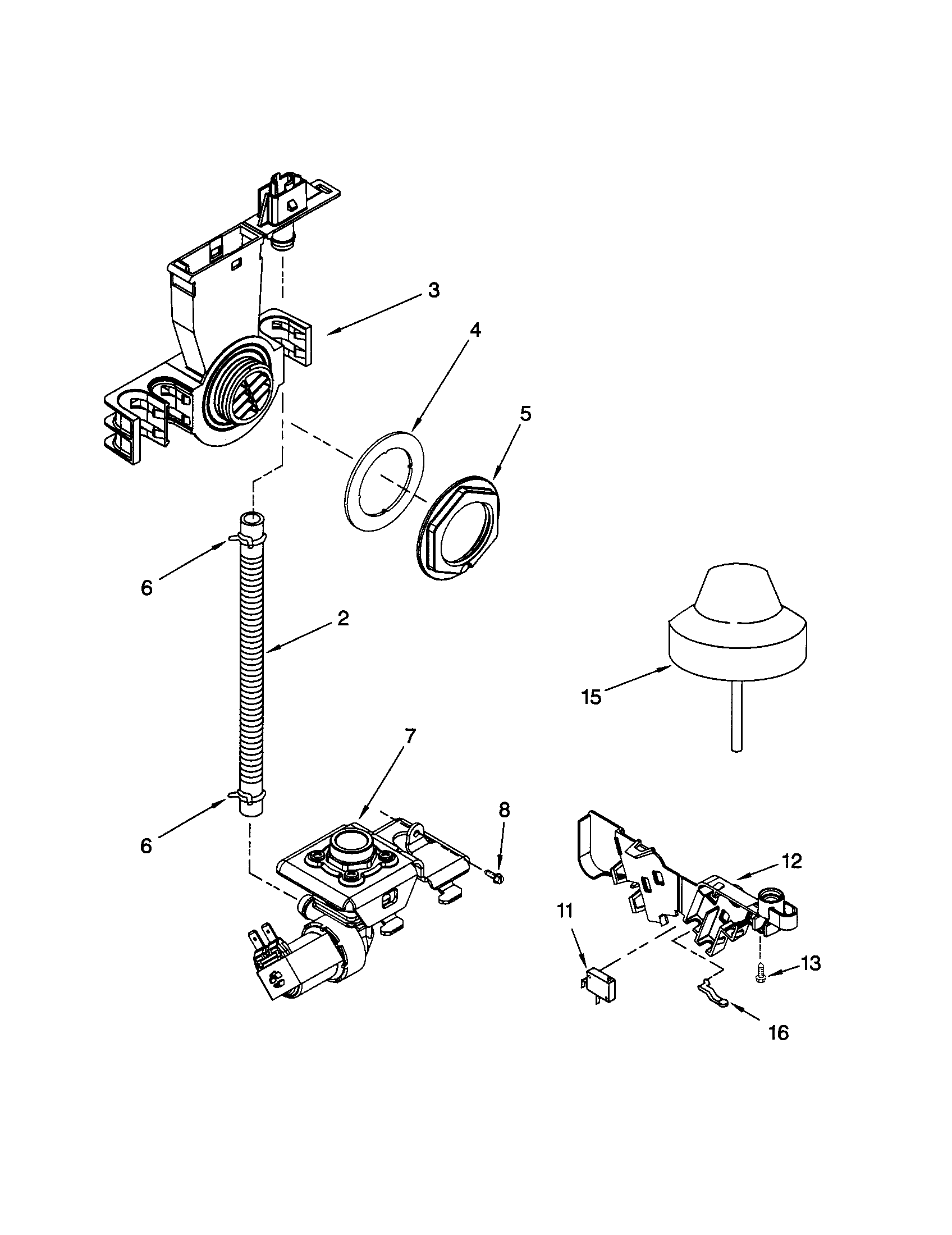 3
4
5
6
2
15
7
8
6
12
11
13
16