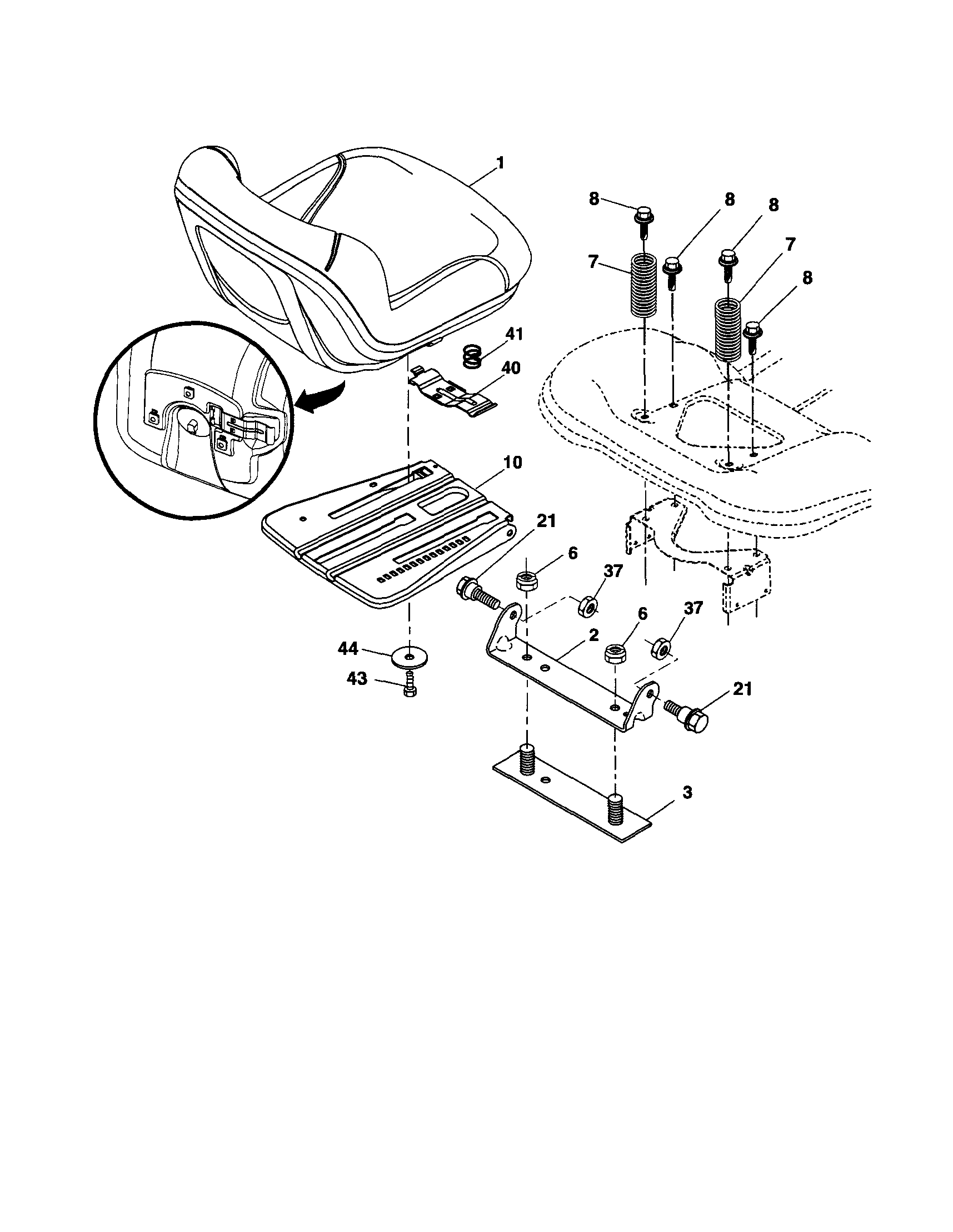 1
8
8
8
7
7
8
41
40
10
21
6
37
6
37
2
44
43
21
3