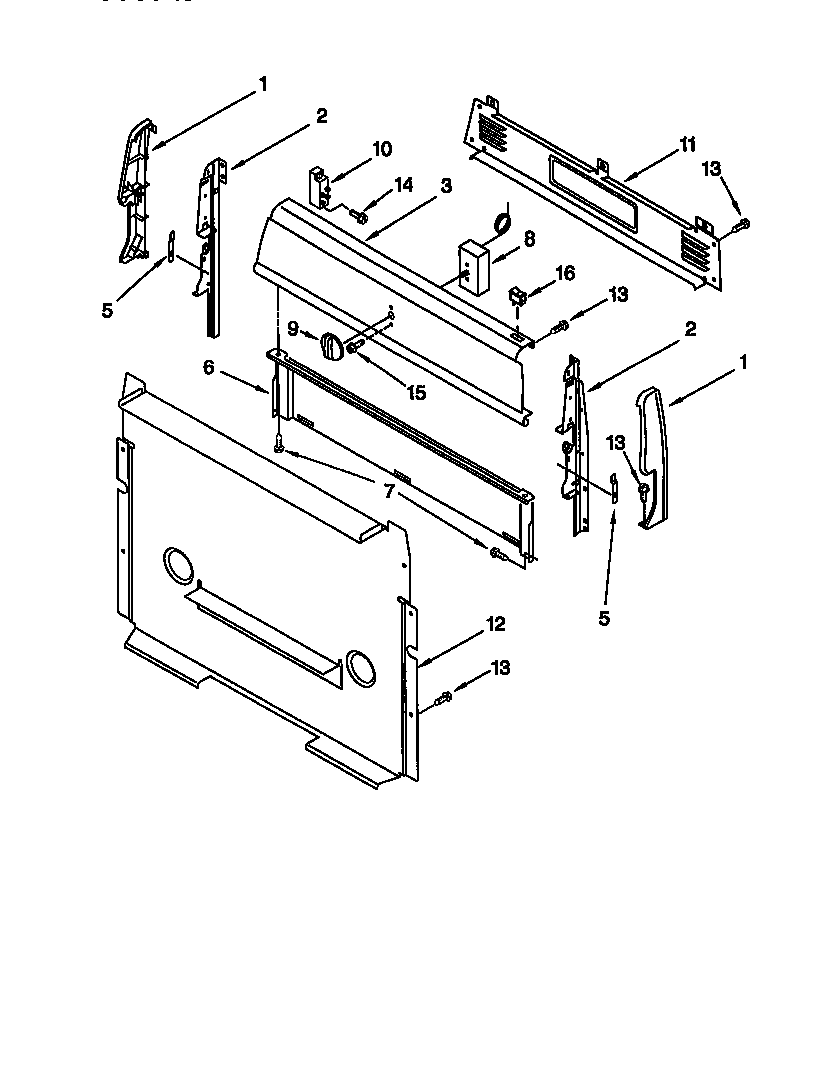 1
2
10
14
3
11
13
8
16
13
5
9
15
2
1
6
13
7
5
12
13