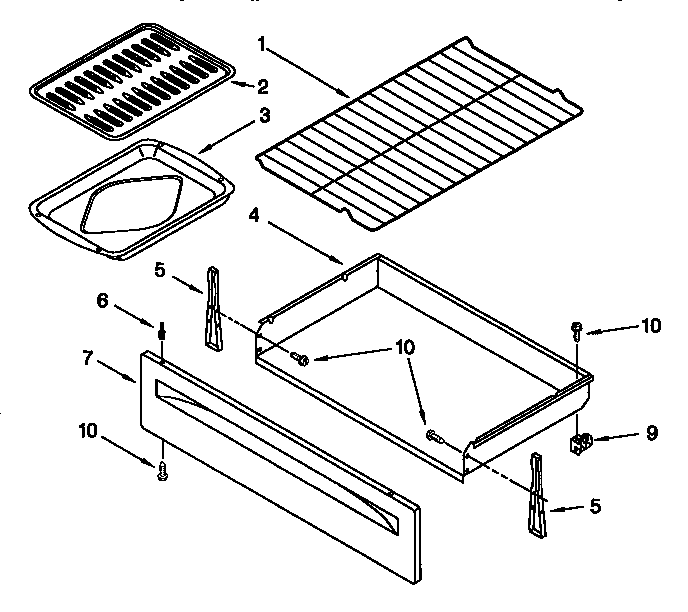 1
2
3
4
5
6
7
10
10
10
10
9
5