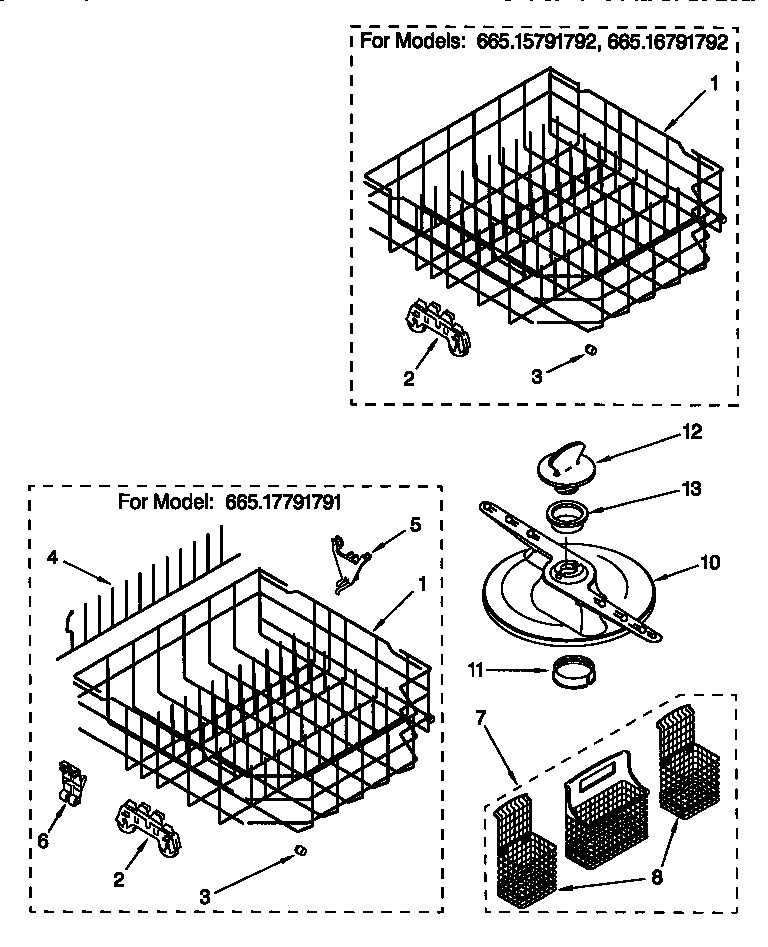 For Models: 665.15791792, 665.16791792

1

2

3

12

13

10

11

For Model: 665.17791791

4

5

1

6

2

3

7

8