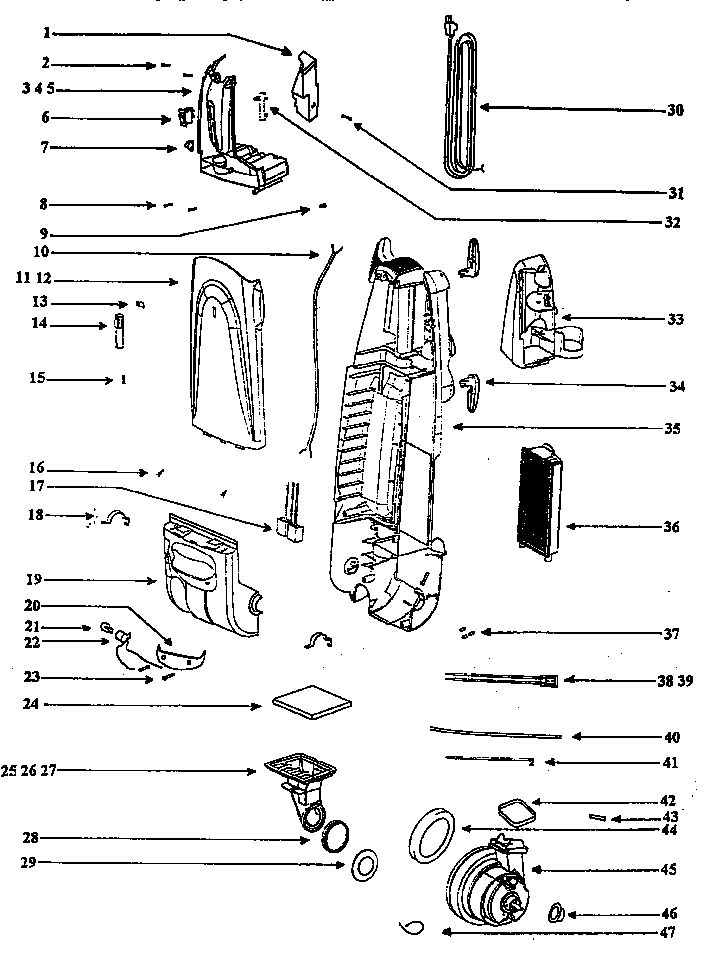 1
2
3 4 5
6
7
8
9
10
11 12
13
14
15
16
17
18
19
20
21
22
23
24
25 26 27
28
29
30
31
32
33
34
35
36
37
38 39
40
41
42
43
44
45
46
47