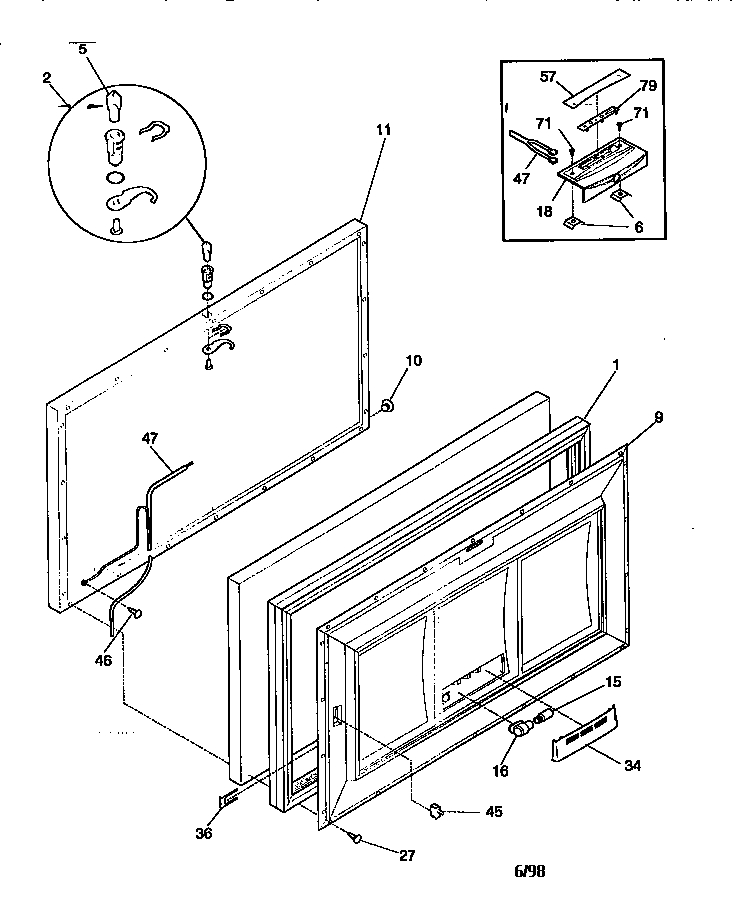 5
2
11
57
79
71
71
47
18
6
10
1
9
47
46
15
16
34
36
45
27
6/98