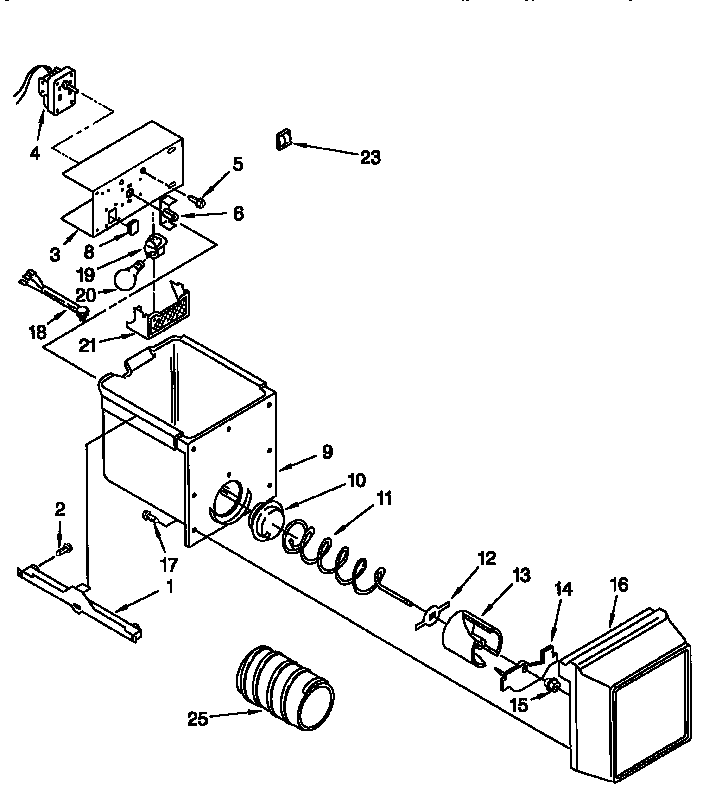 4
23
5
6
3
8
19
20
18
21
9
10
11
2
17
1
12
13
14
16
15
25