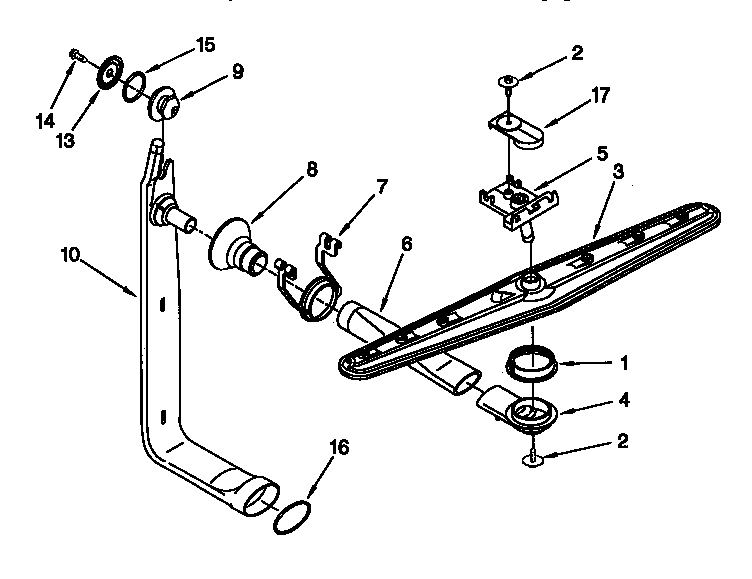 15
9
14
13
2
17
5
3
8
7
6
10
1
4
2
16