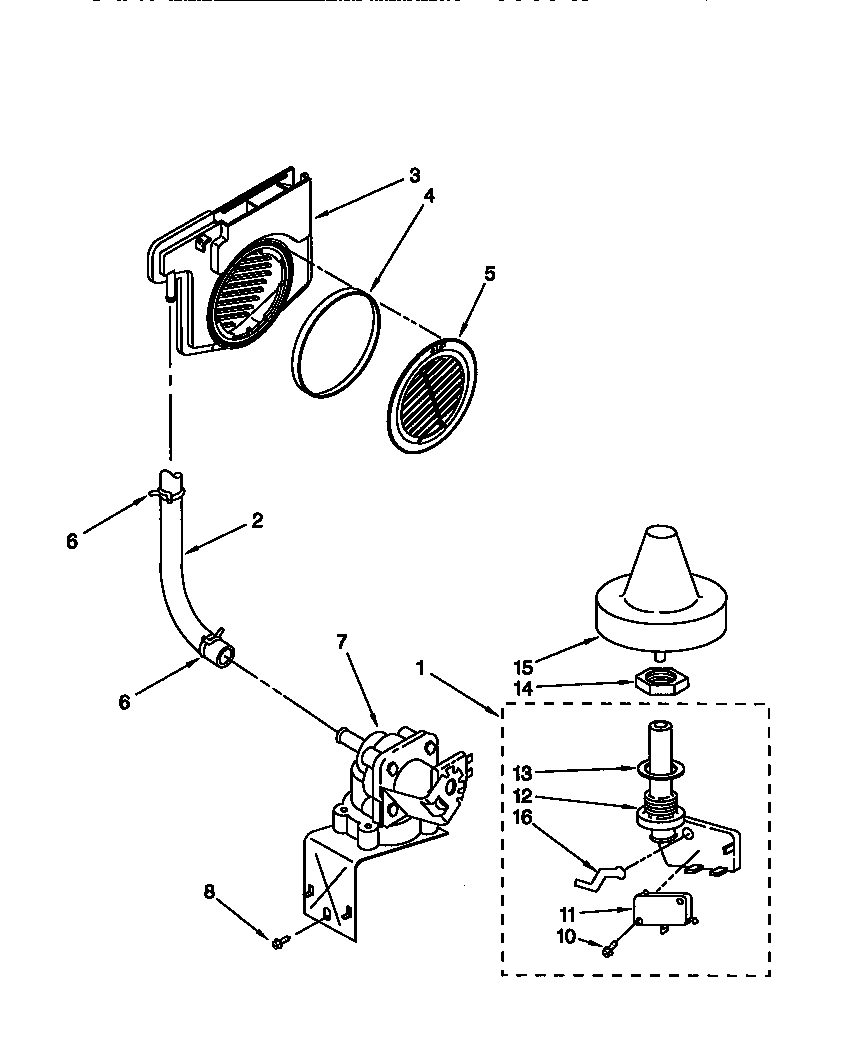 3
4
5
6
2
6
7
1
15
14
13
12
16
11
10
8