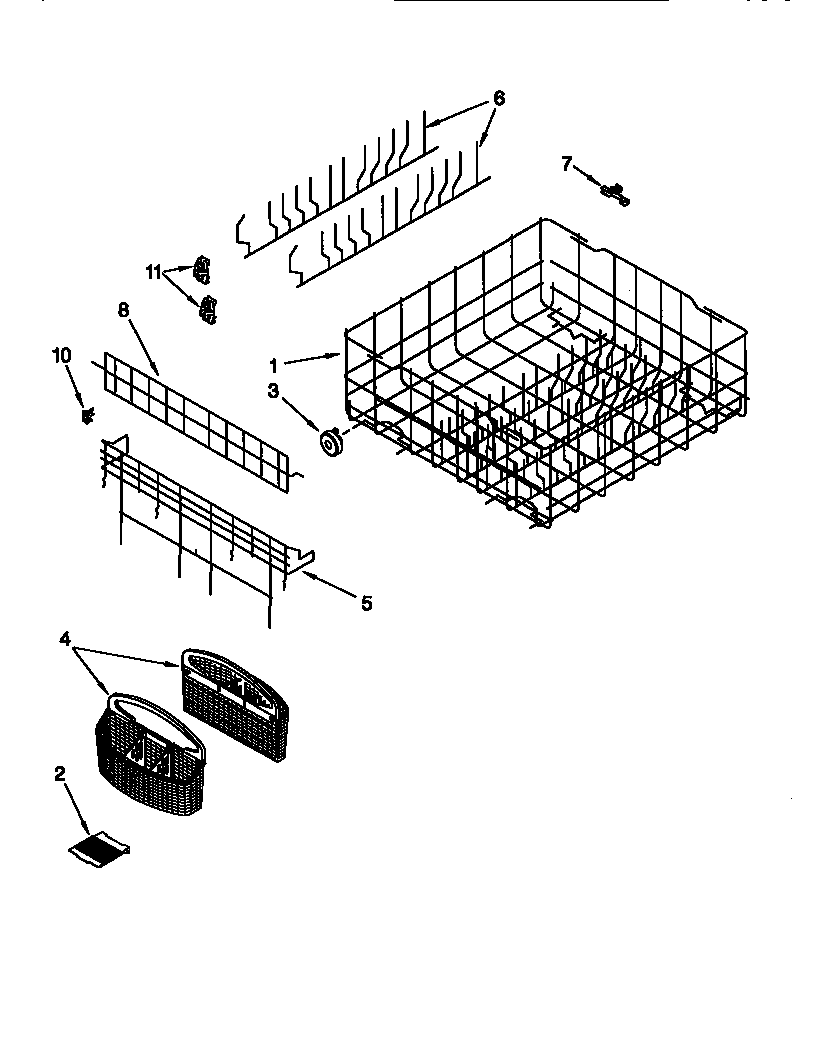 6
7
11
8
10
1
3
5
4
2