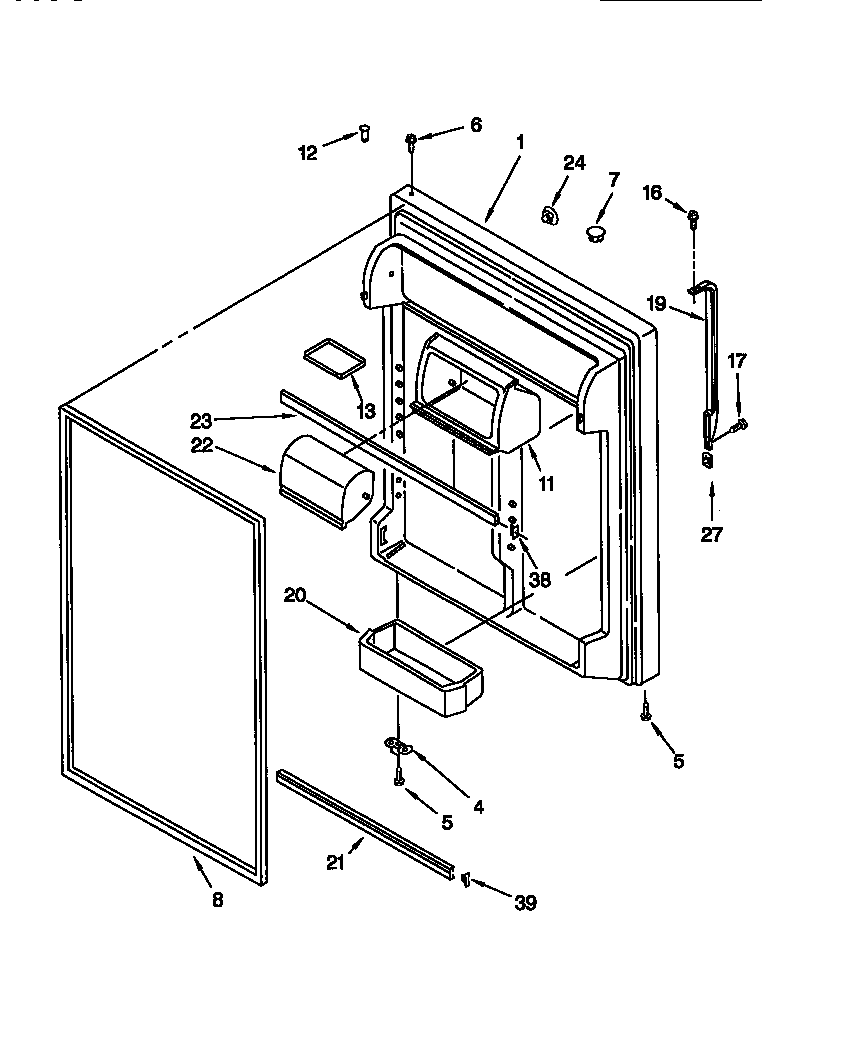 12
6
1
24
7
16
19
17
13
23
22
11
27
38
20
5
4
5
21
39
8