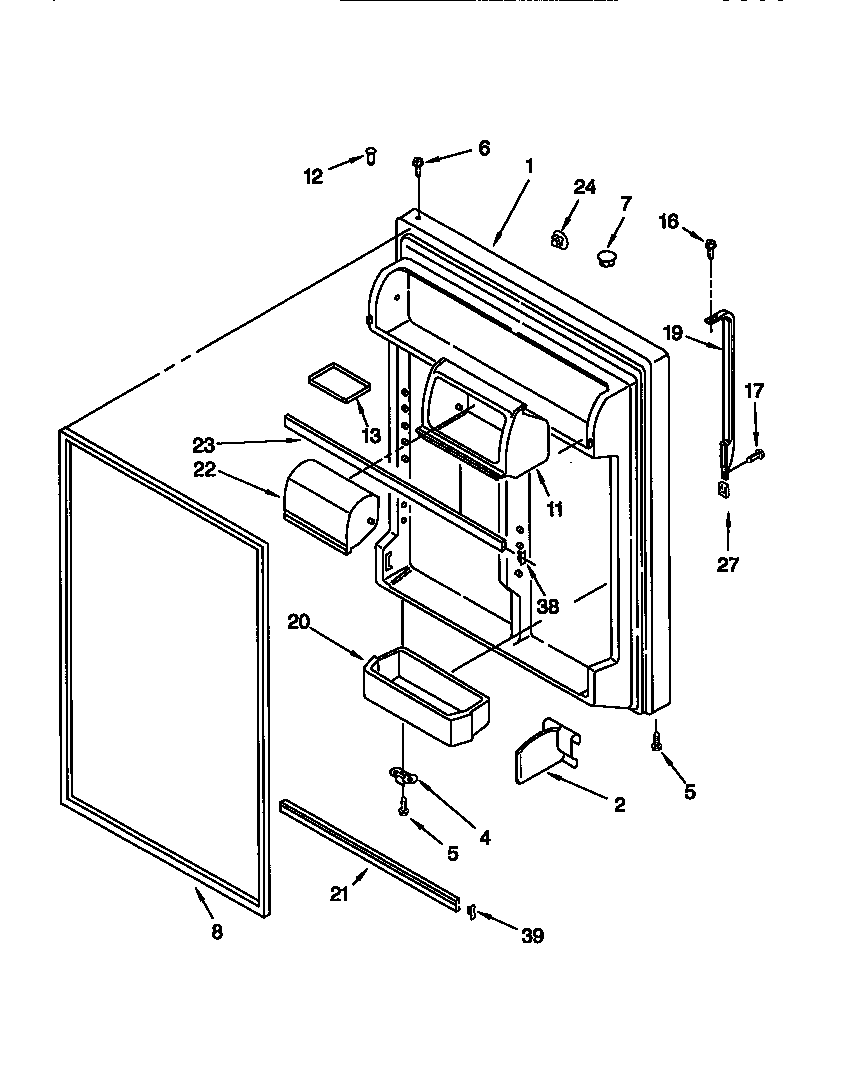 12
6
1
24
7
16
19
17
13
23
22
11
27
38
20
5
2
4
5
21
8
39