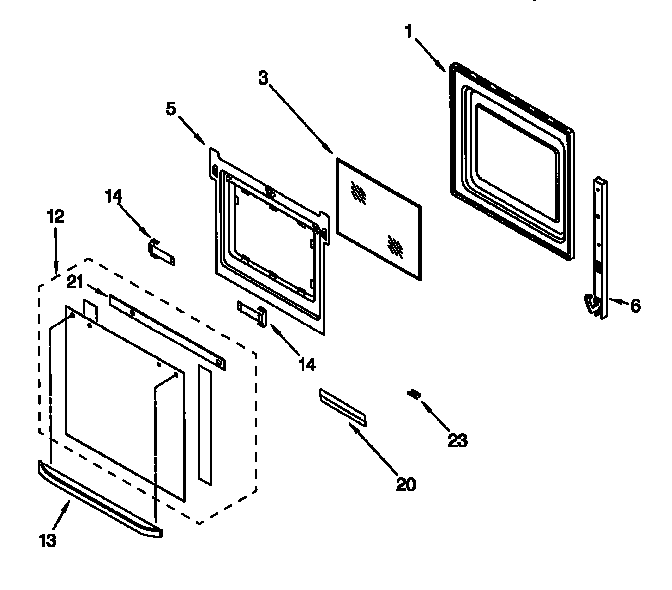 1
3
5
14
12
21
6
14
23
20
13