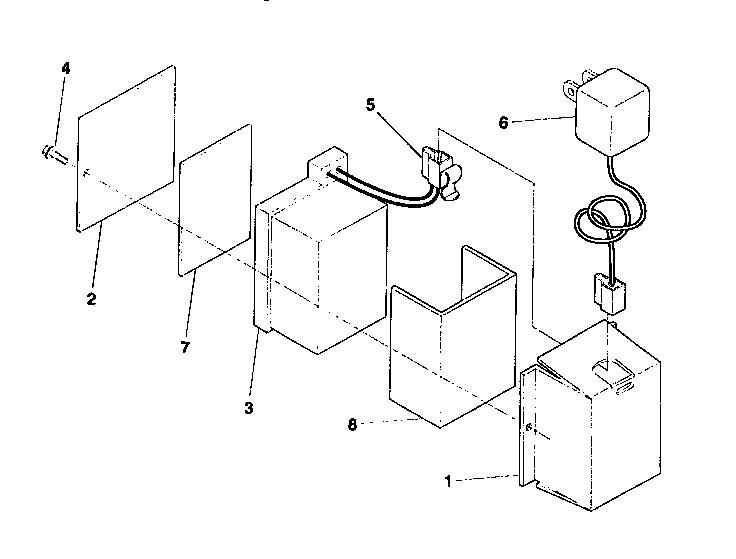 4
5
6
2
7
3
8
1