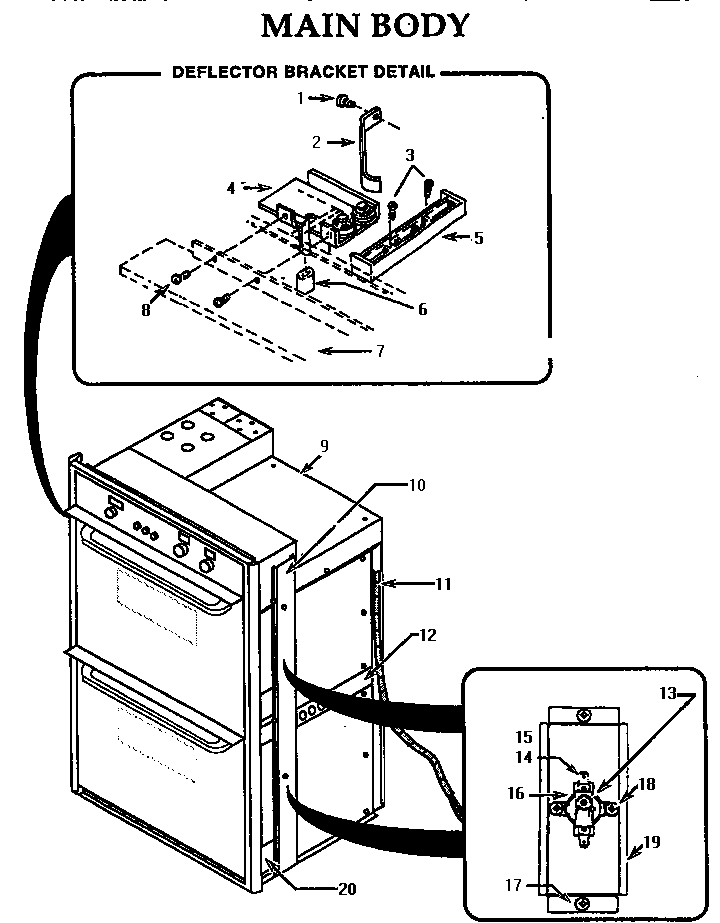 MAIN BODY

DEFLECTOR BRACKET DETAIL

1
2
3
4
5
6
7
8
9
10
11
12
13
15
14
16
18
19
17
20