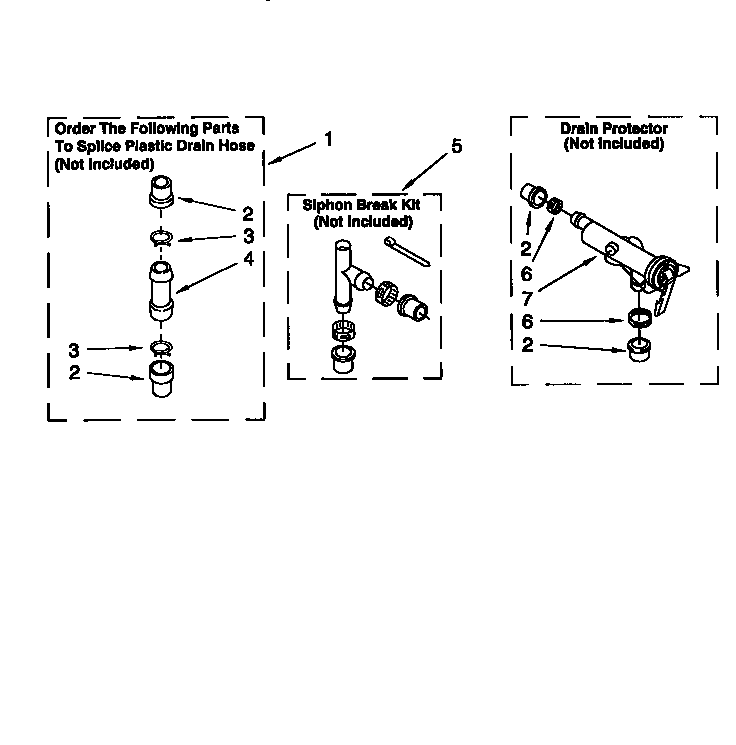 Order The Following Parts To Splice Plastic Drain Hose (Not Included)

1

2
3
4
3
2

5

Siphon Break Kit (Not Included)

Drain Protector (Not Included)

2
6
7
6
2