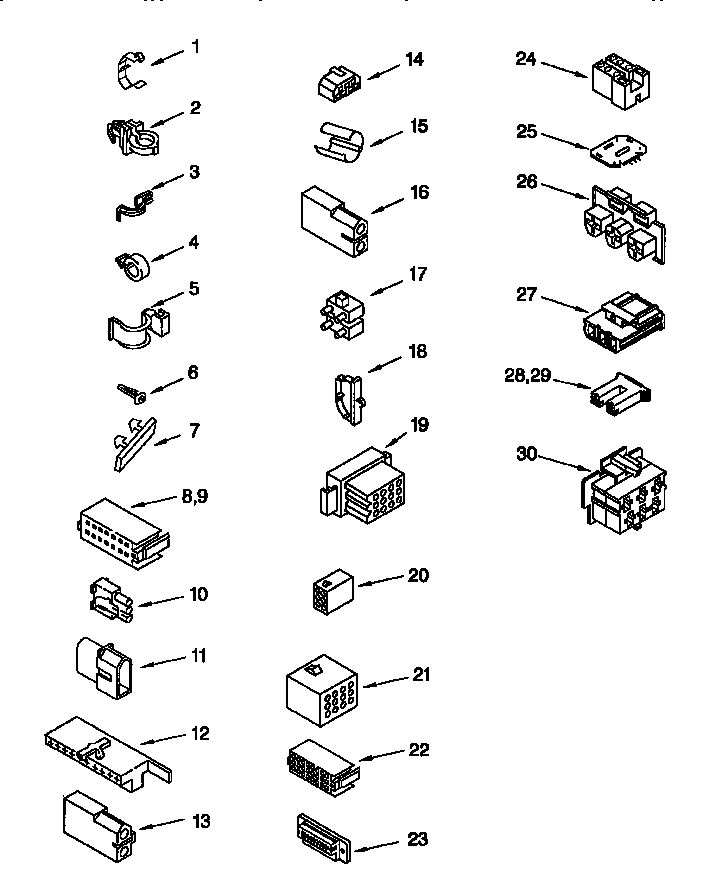 1
2
3
4
5
6
7
8,9
10
11
12
13
14
15
16
17
18
19
20
21
22
23
24
25
26
27
28,29
30