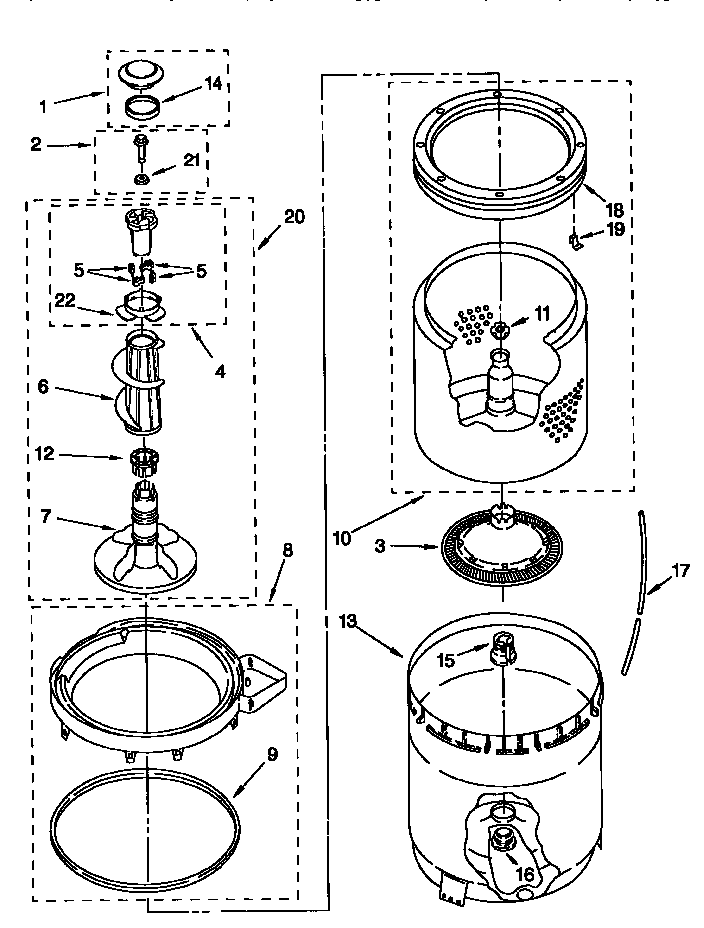 1
14
2
21
20
5
5
22
4
6
12
7
8
9
18
19
11
10
3
17
13
15
16