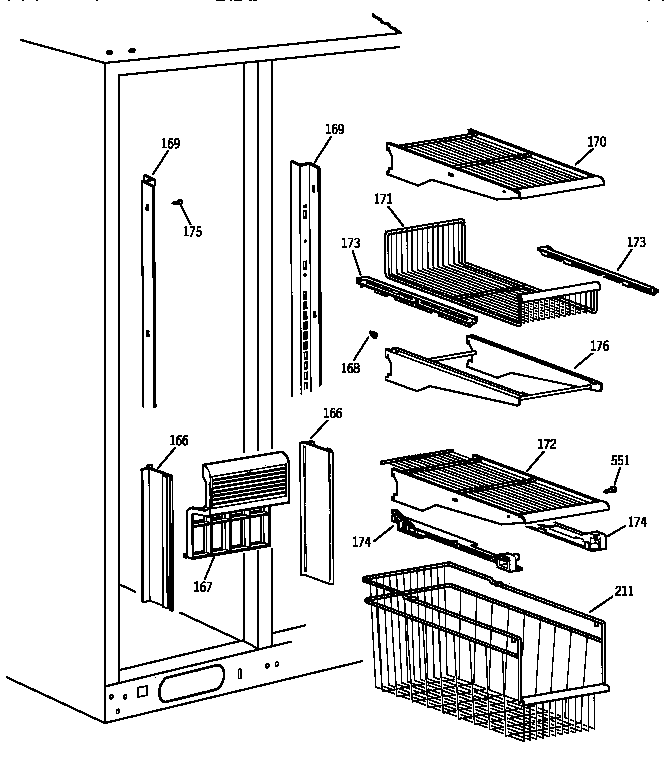 169
169
170
175
171
173
173
168
176
166
166
172
551
174
174
167
211