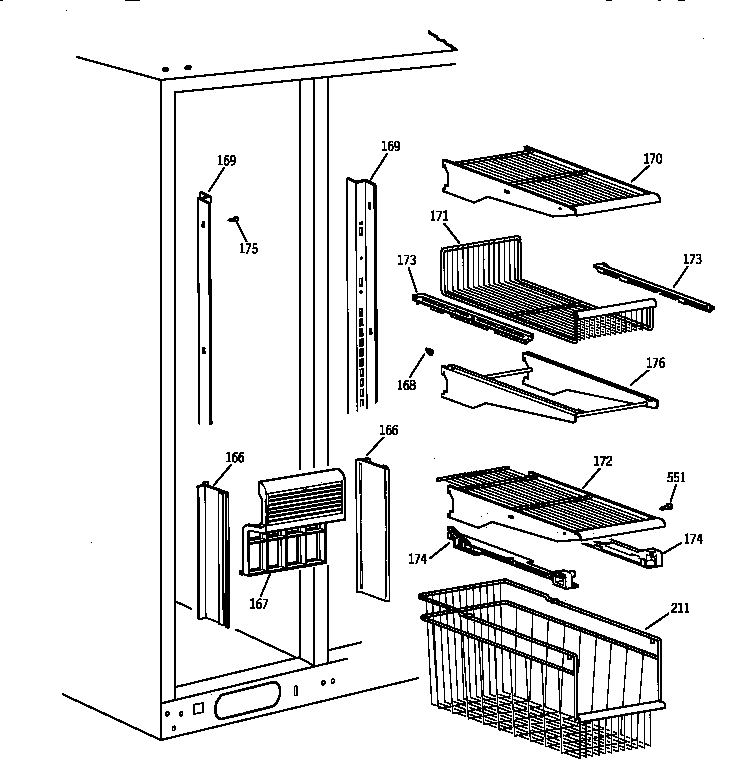 169
169
170
175
171
173
173
168
176
166
166
172
551
174
174
167
211