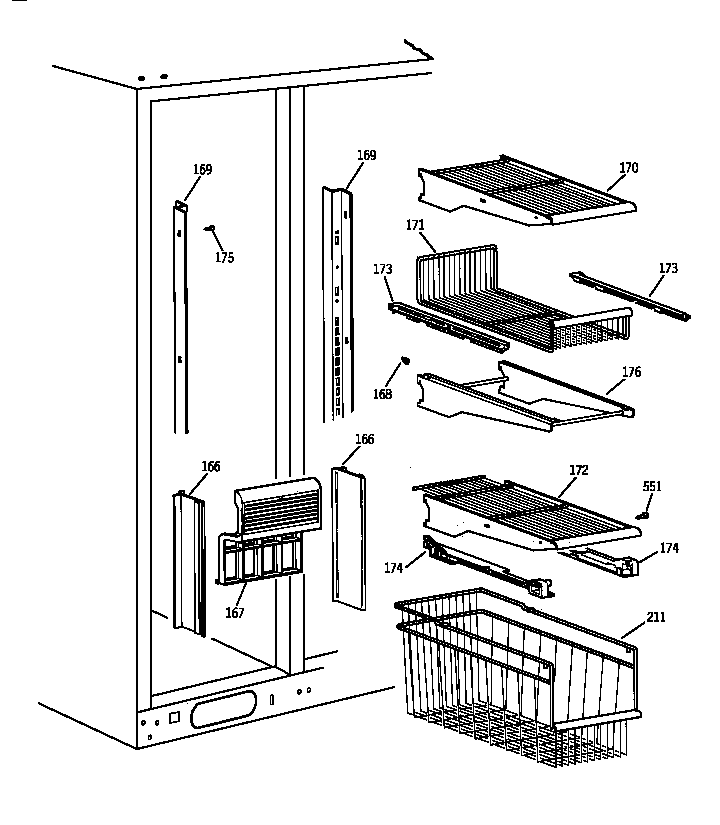 169
169
170
175
171
173
173
168
176
166
166
172
551
174
174
167
211