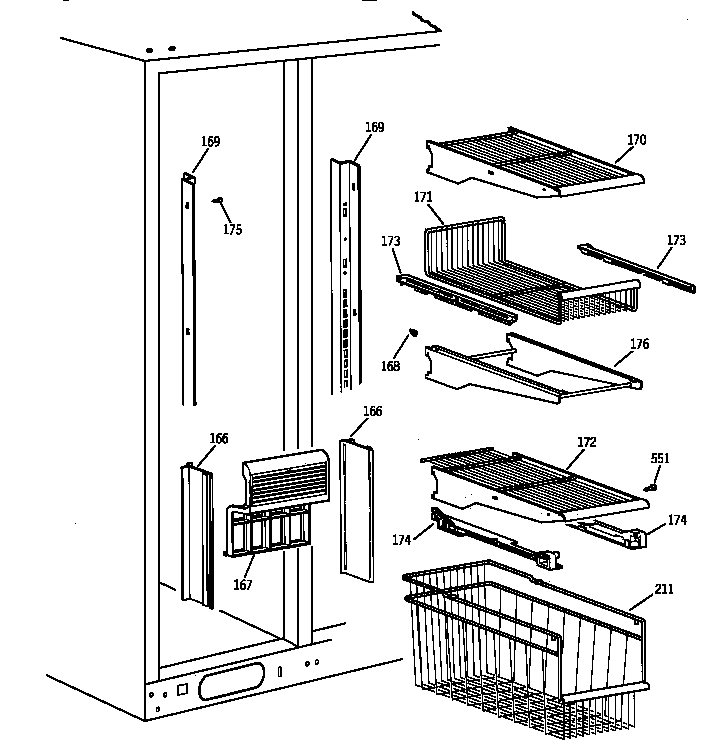 169
169
170
175
171
173
173
168
176
166
166
172
551
174
174
167
211