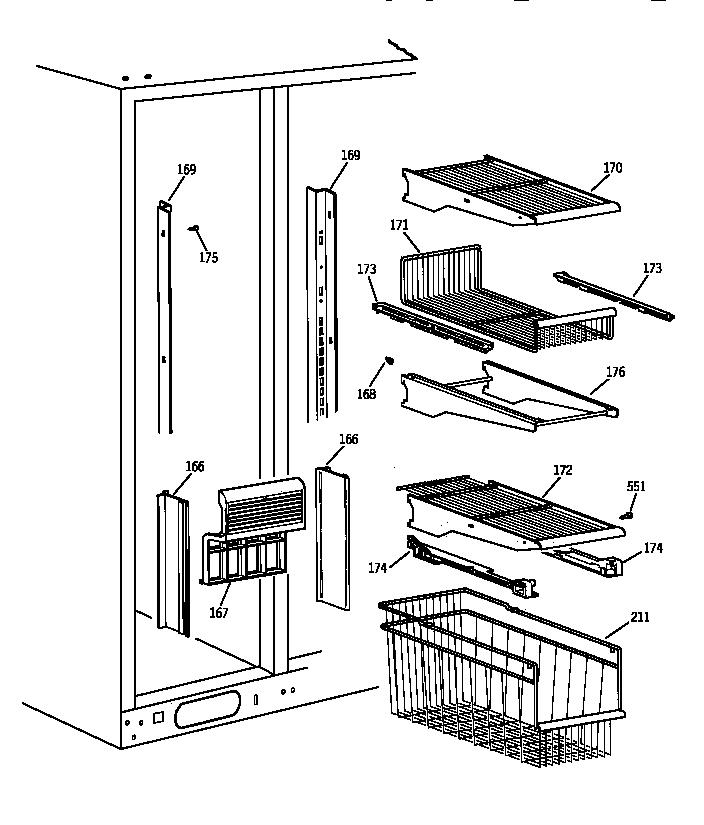 169
169
170
175
171
173
173
168
176
166
166
172
551
174
174
167
211