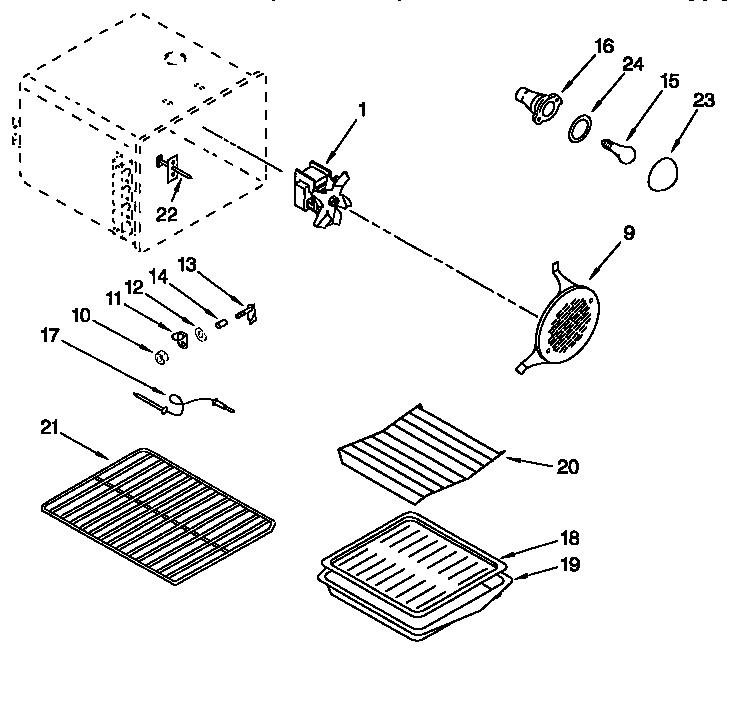 16
24
15
23
1
22
9
13
14
12
11
10
17
21
20
18
19