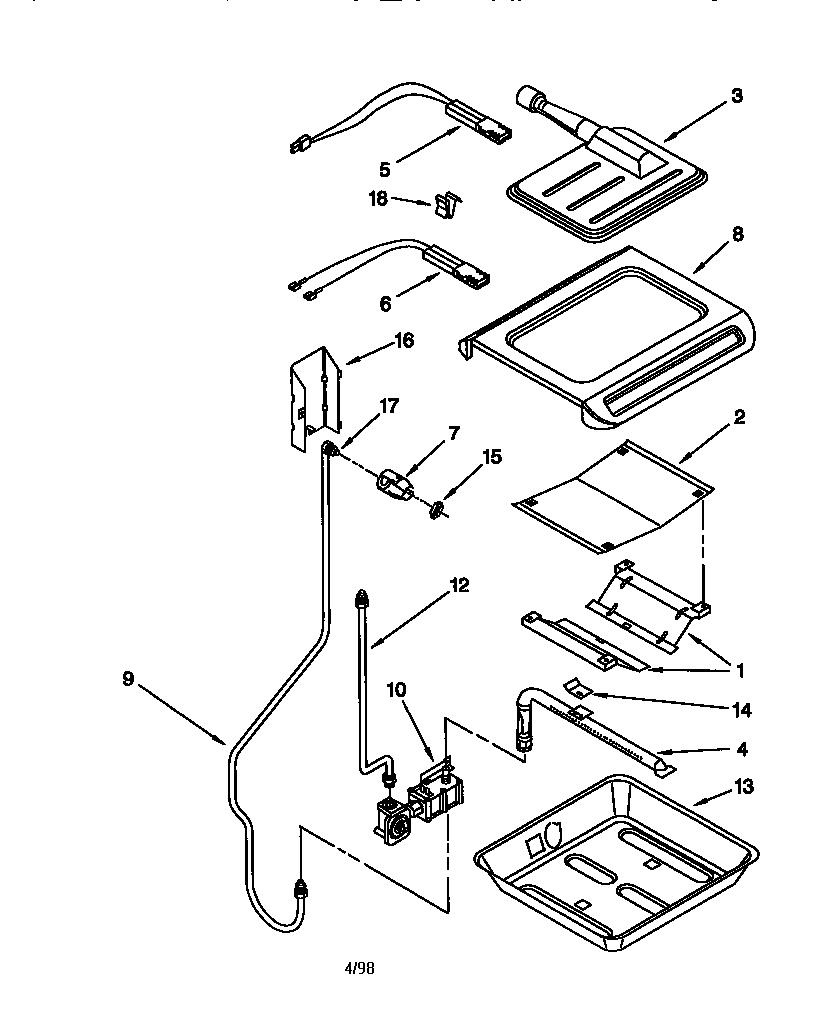 3
5
18
8
6
16
17
7
15
2
12
9
10
1
14
4
13
4/98