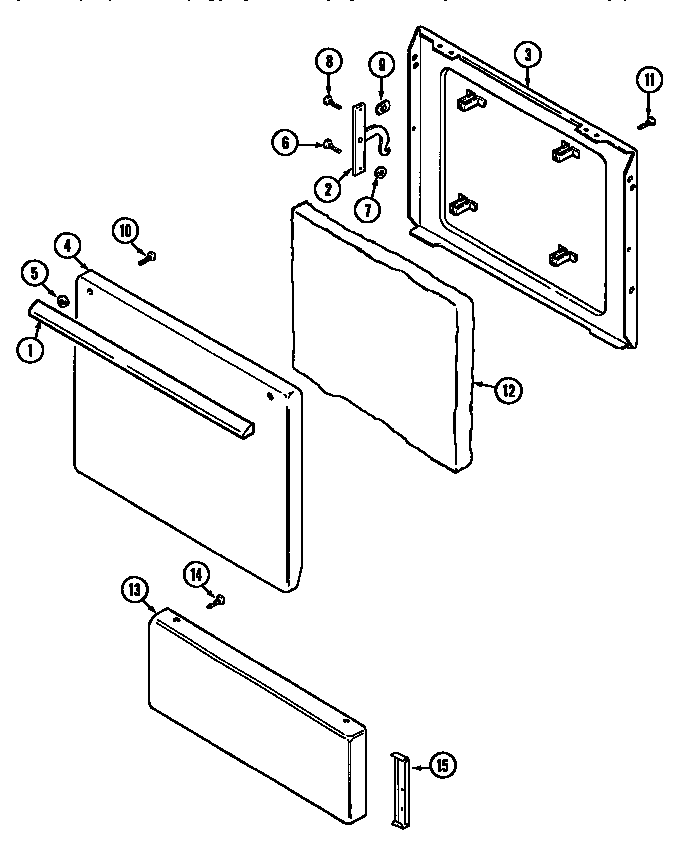 8
9
3
11
6
2
7
10
4
5
1
12
14
13
15