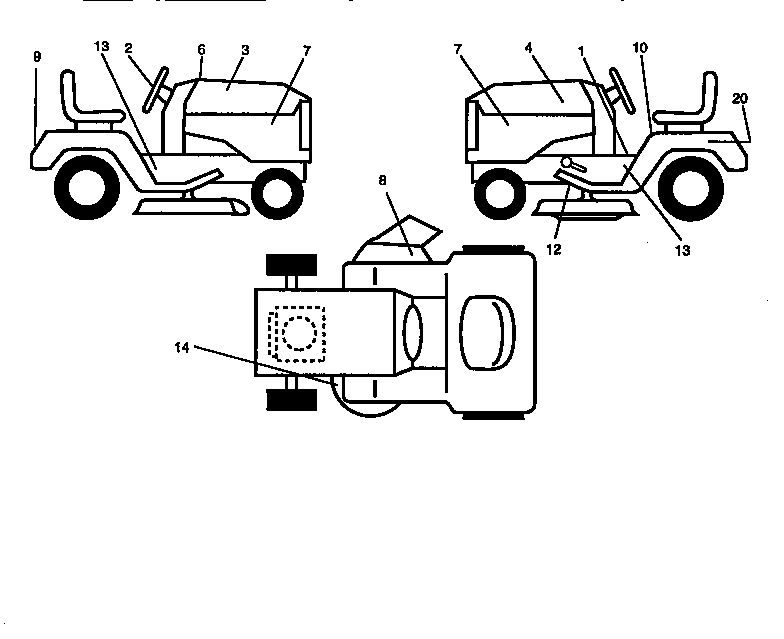 9
13
2
6
3
7
7
4
1
10
20
12
13
8
14