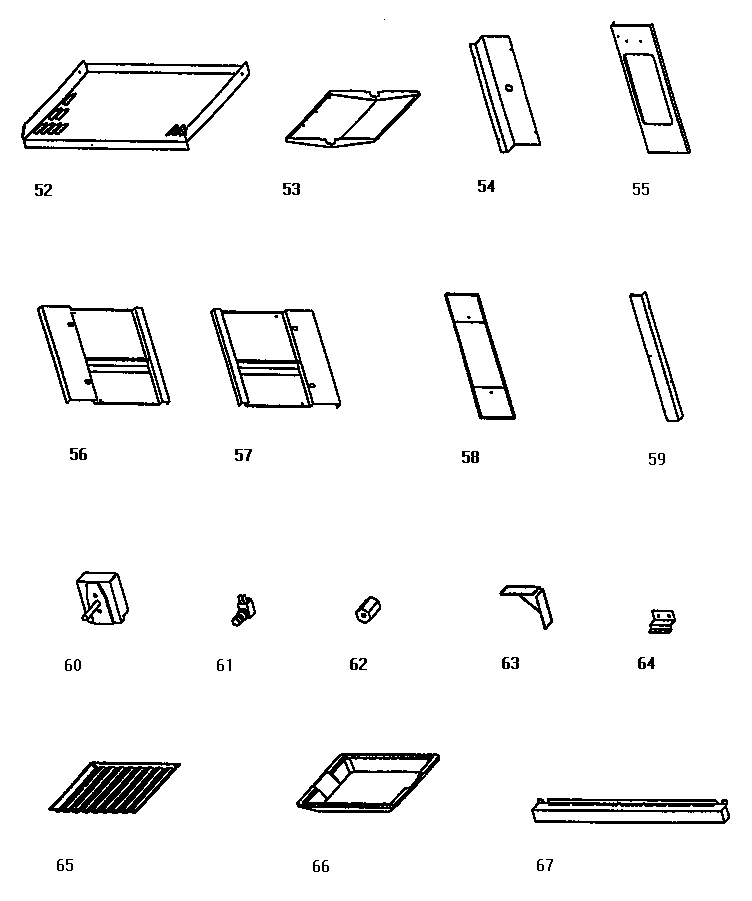 52

53

54

55

56

57

58

59

60

61

62

63

64

65

66

67