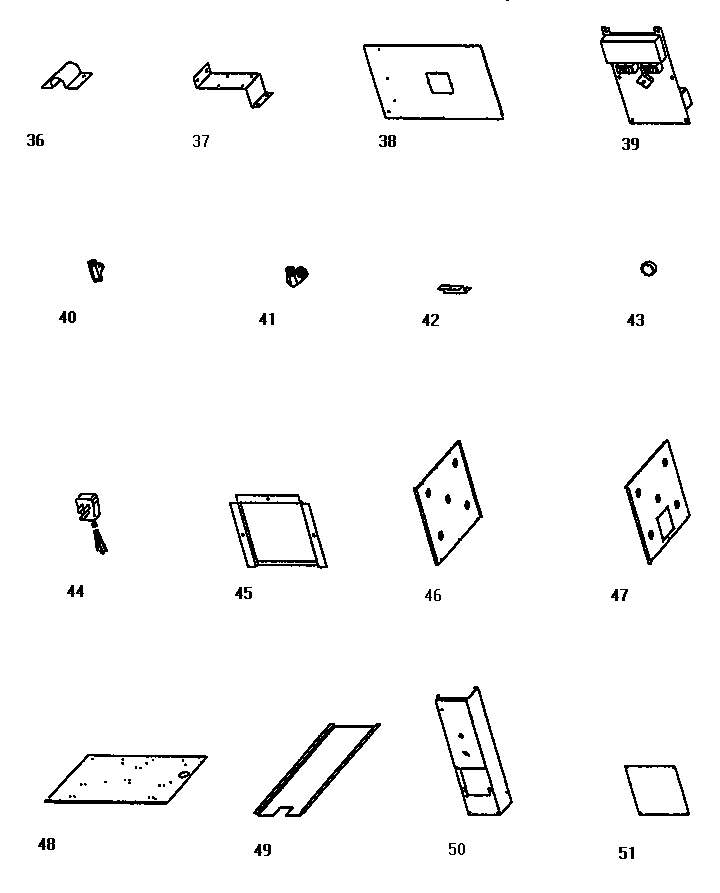 36

37

38

39

40

41

42

43

44

45

46

47

48

49

50

51