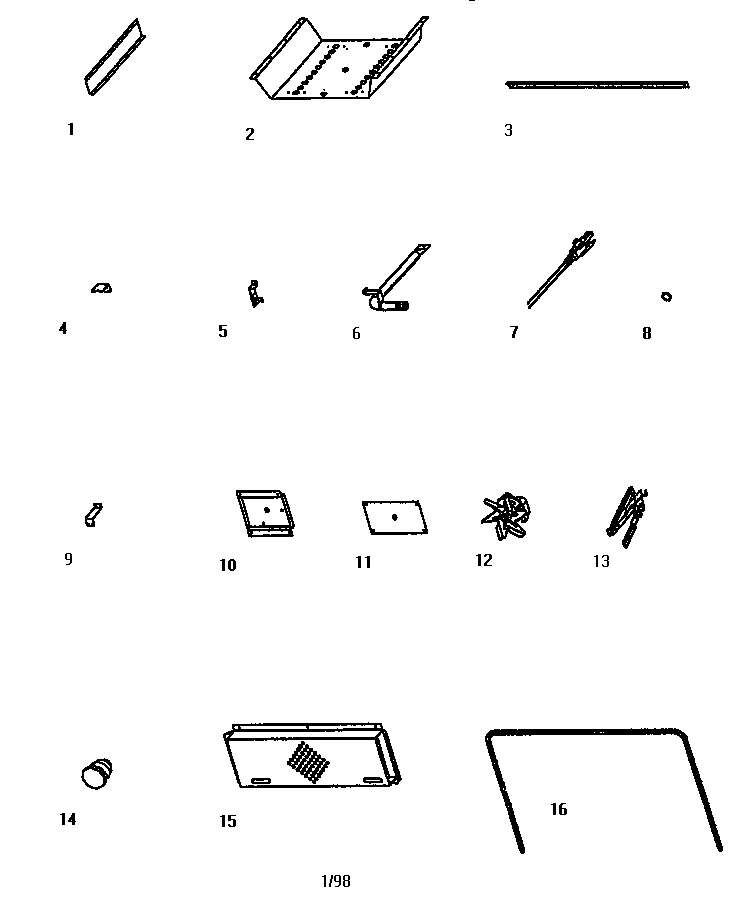 1
2
3

4
5
6
7
8

9
10
11
12
13

14
15
16

1/98