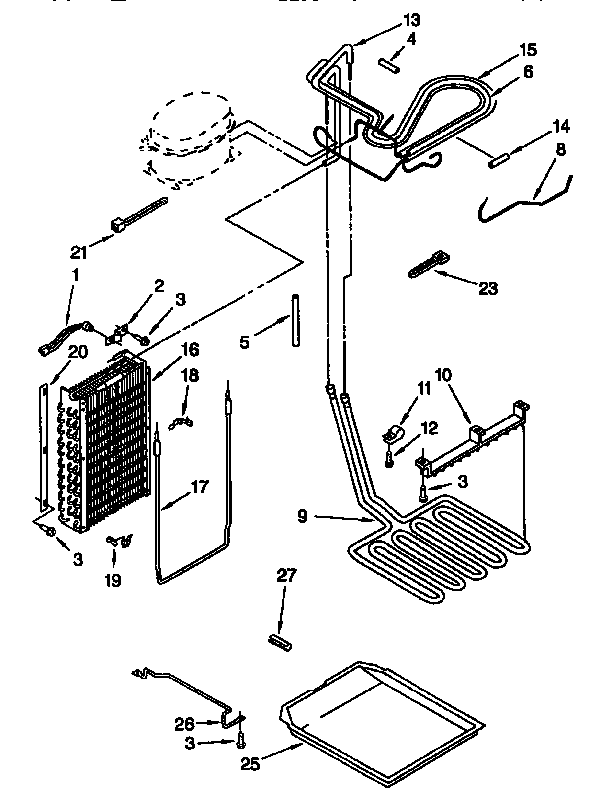 13
4
15
6
14
8
21
23
1
2
3
5
20
16
18
11
10
12
3
17
9
3
19
27
26
3
25