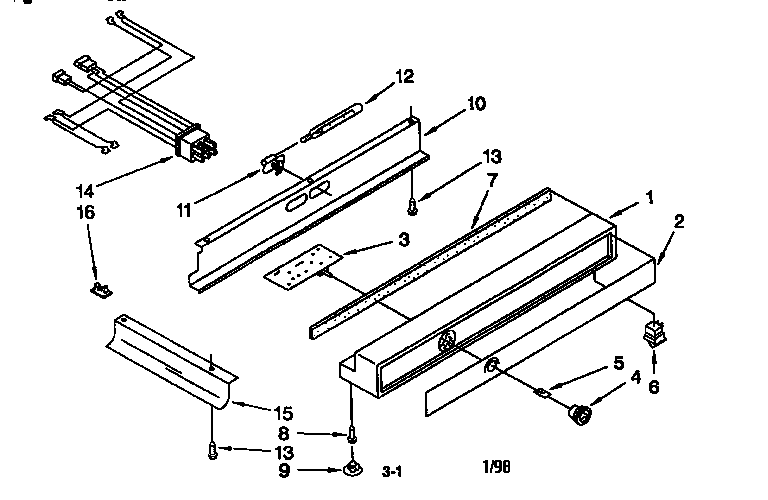 12
10
13
7
1
2
14
11
16
3
5
4
6
15
8
13
9
3-1
1/98