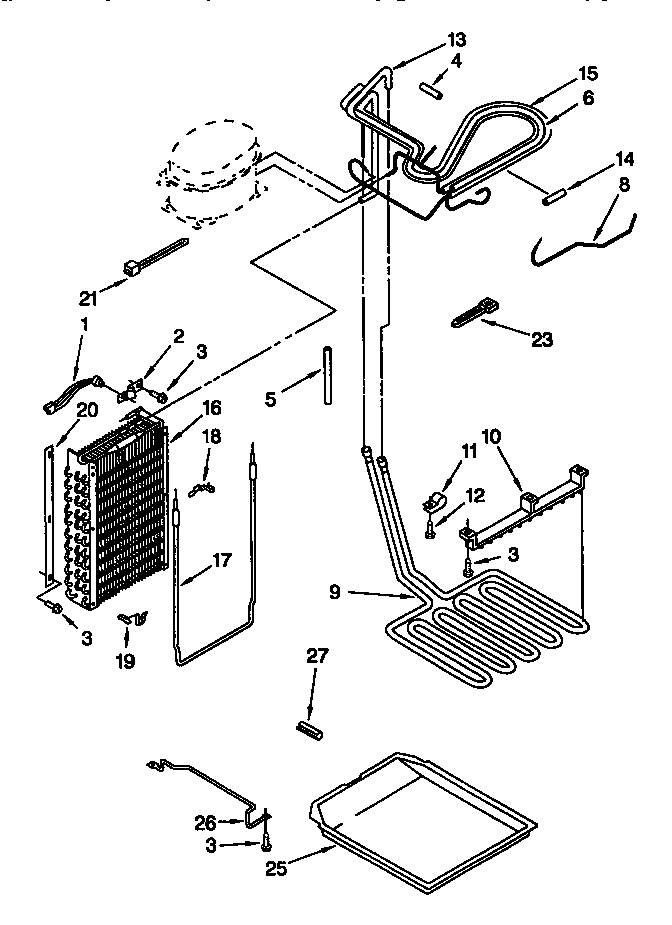 13
4
15
6
14
8
21
23
1
2
3
5
20
16
18
11
10
12
3
17
9
3
19
27
26
3
25