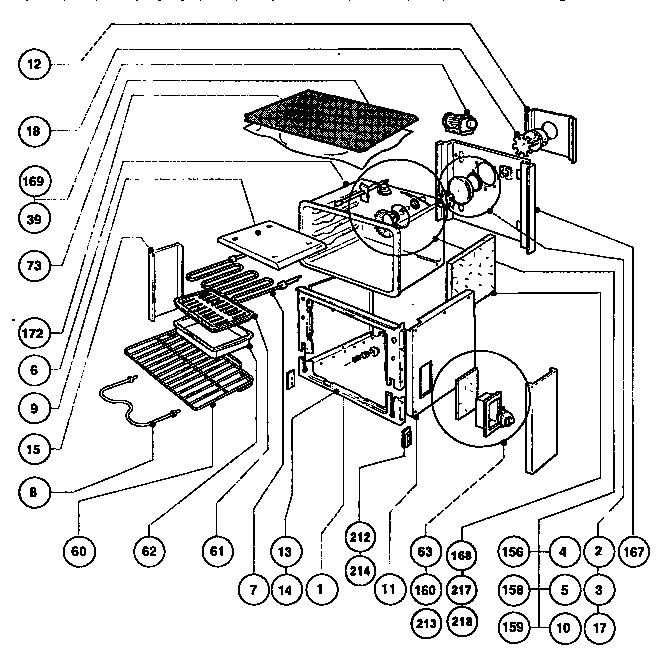 12
18
169
39
73
172
6
9
15
8
60
62
61
7
13
14
1
212
214
11
63
160
213
168
217
218
156
158
159
4
5
10
2
3
17
167