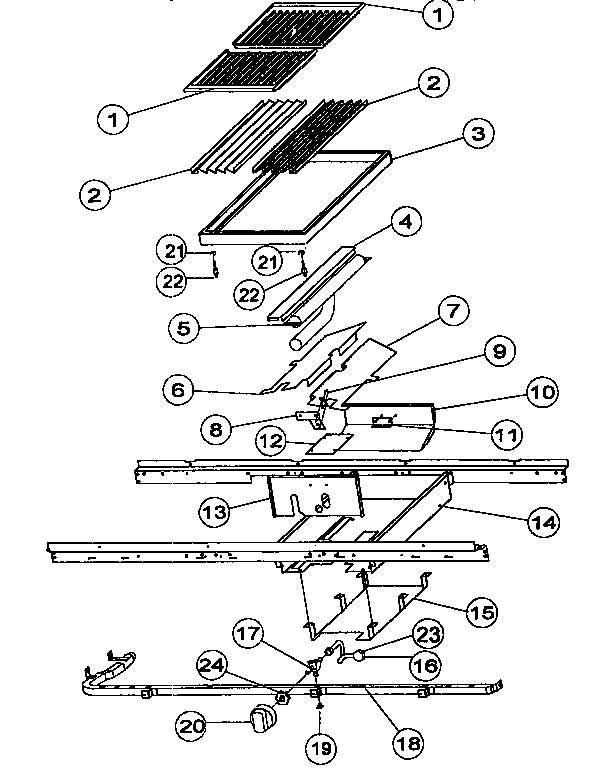 1
1
2
2
3
4
21
21
22
22
5
7
9
6
10
8
11
12
13
14
15
17
23
24
16
20
19
18