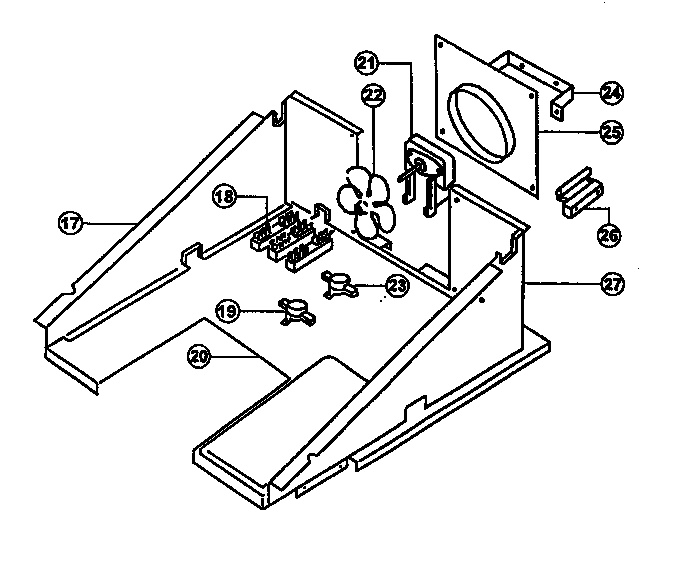 21
22
24
25
18
17
26
23
27
19
20