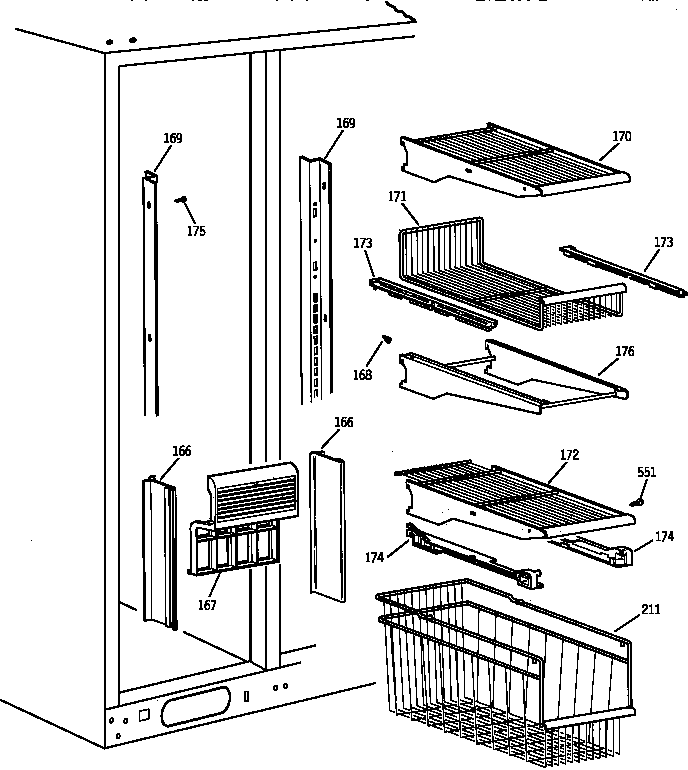 169
169
170
175
171
173
173
168
176
166
166
172
551
174
174
167
211