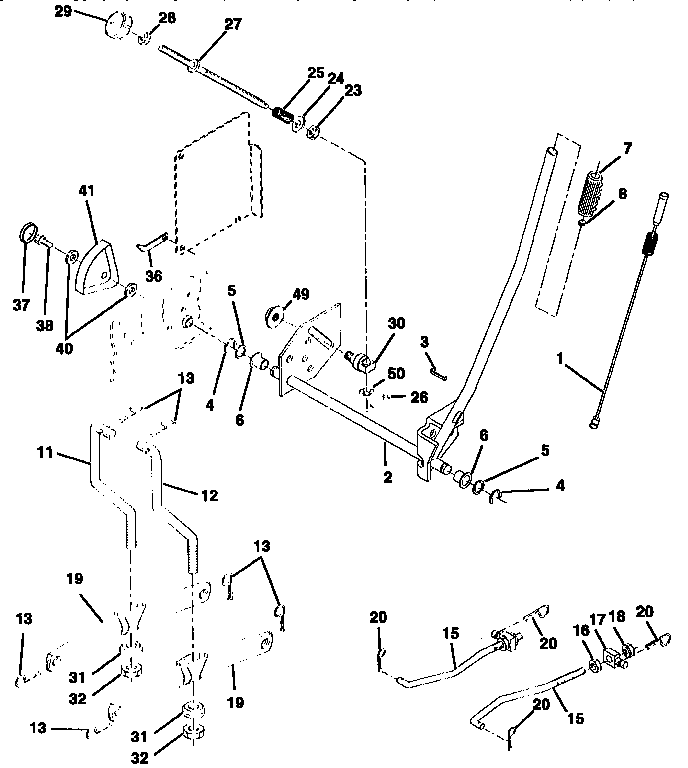 29
28
27
25
24
23
7
8
41
37
38
40
36
5
49
30
3
1
4
6
50
26
13
11
12
2
6
5
4
13
19
13
31
32
19
13
31
32
20
15
20
16
17
18
20
20
15