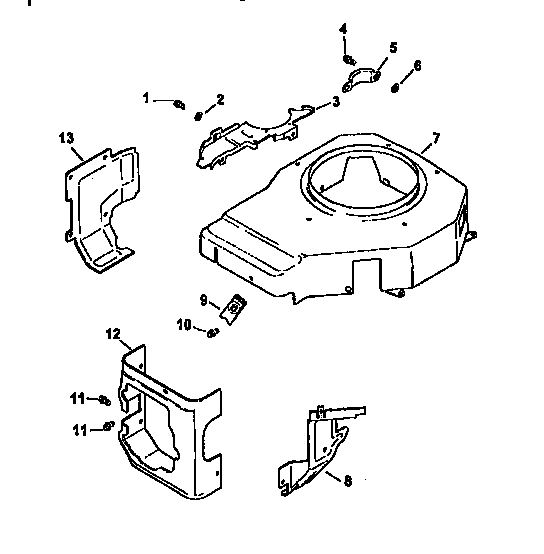 4
5
6
1
2
3
13
7
9
10
12
11
11
8