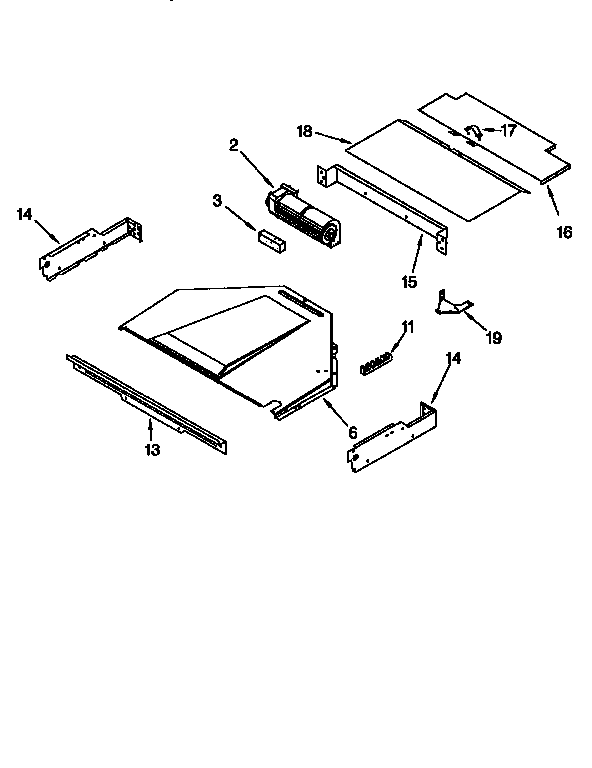 18
17
2
16
3
14
15
19
11
14
6
13