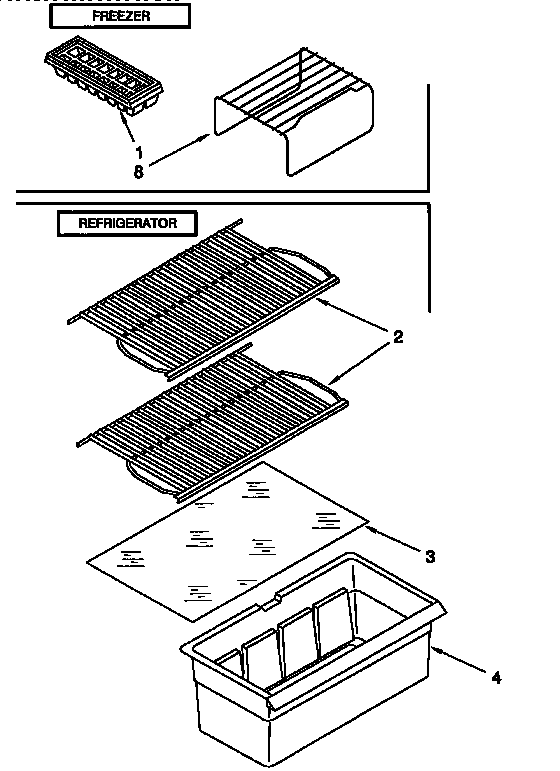 FREEZER

1
8

REFRIGERATOR

2

3

4