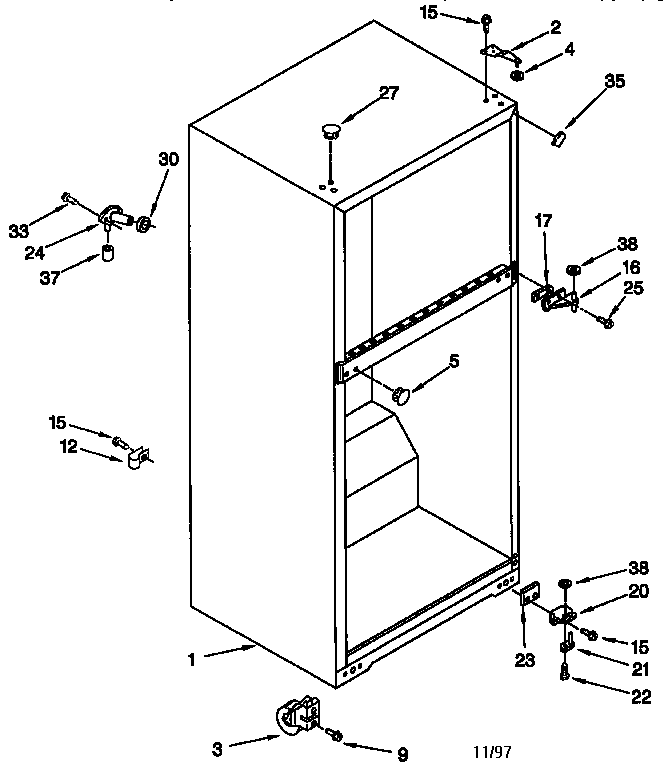 15
2
4
35
27
30
33
24
37
17
38
16
25
5
15
12
38
20
15
21
22
23
1
3
9
11/97