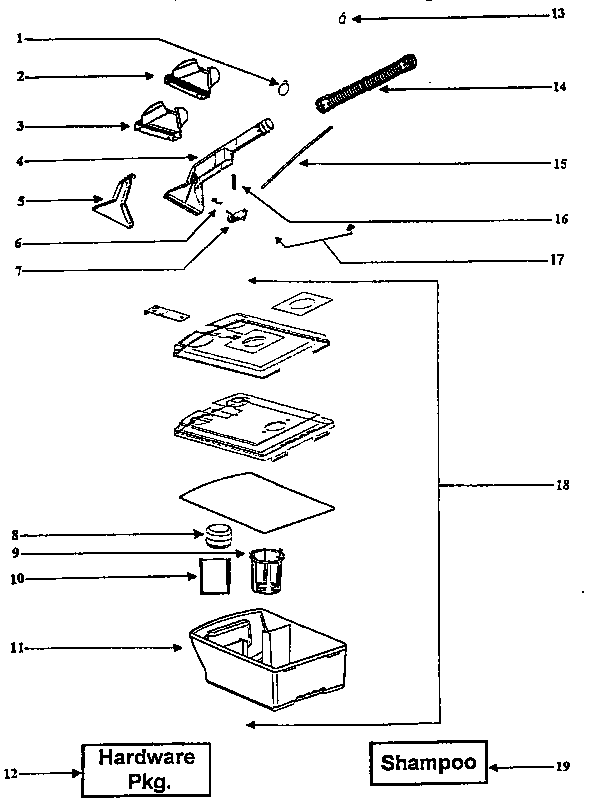 13
1
2
14
3
4
15
5
16
6
17
7
18
8
9
10
11
12
Hardware Pkg.
Shampoo
19