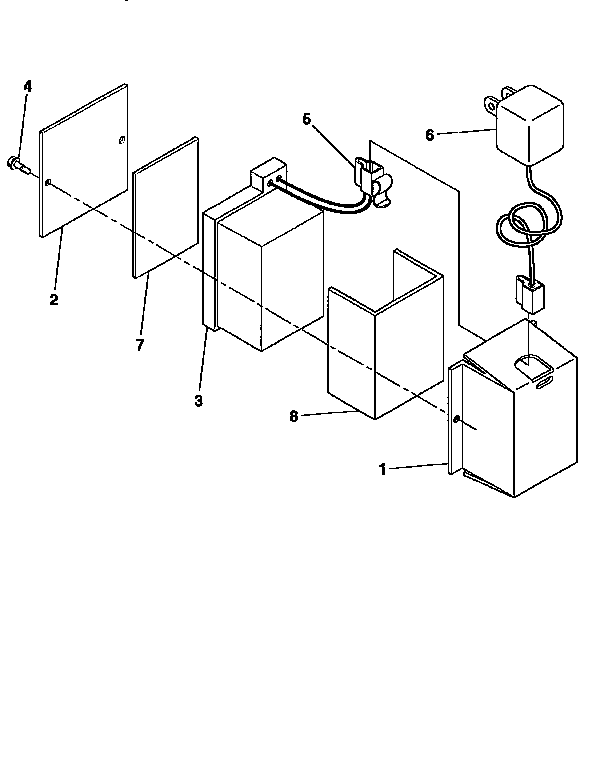 4
5
6
2
7
3
8
1