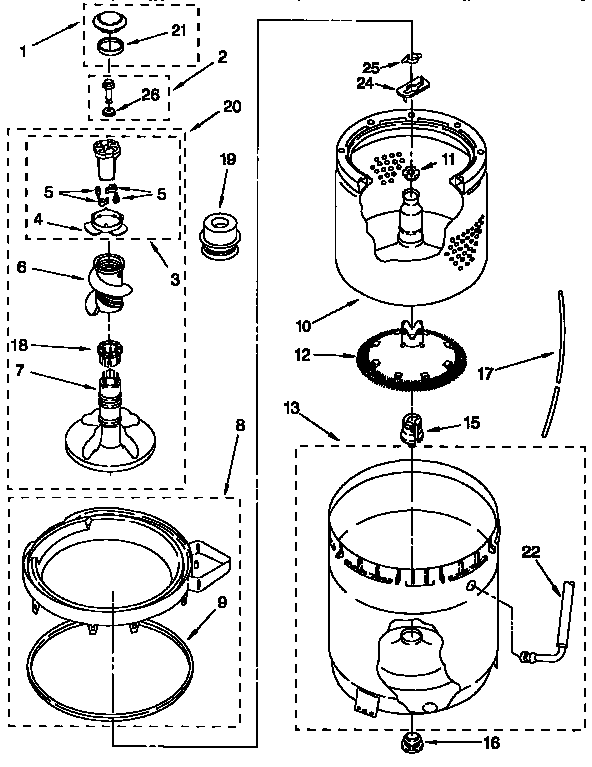 1
21
2
26
20
19
5
5
4
3
6
18
7
8
9
25
24
11
10
12
17
13
15
22
16