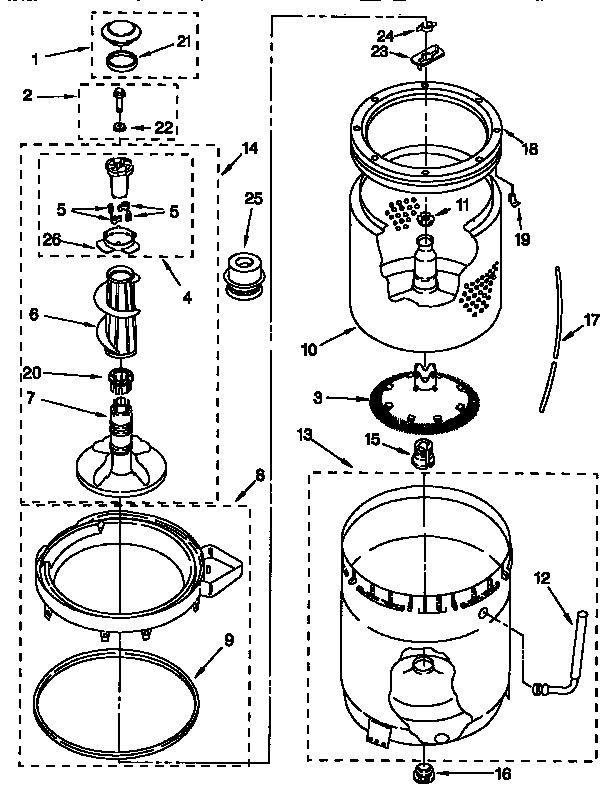 1
21
2
22
14
5
5
26
4
25
6
20
7
8
9
24
23
18
11
19
10
17
3
13
15
12
16