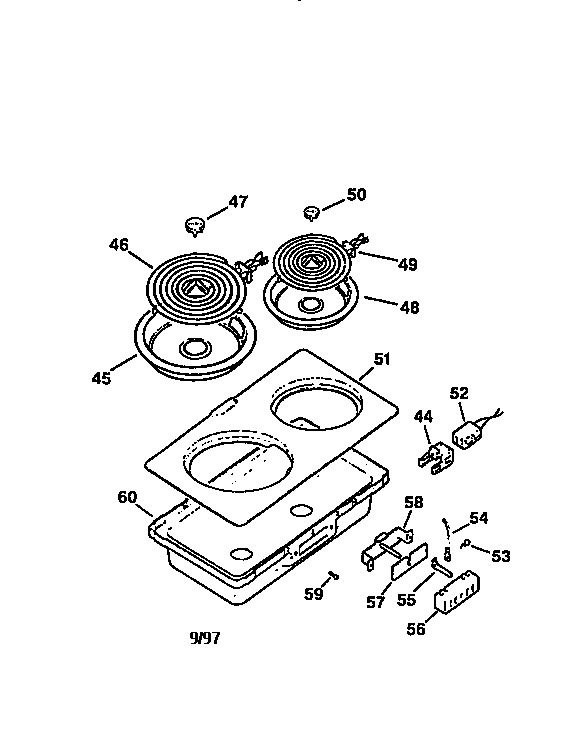 47
50
46
49
48
45
51
52
44
60
58
54
53
59
57
55
56
9/97